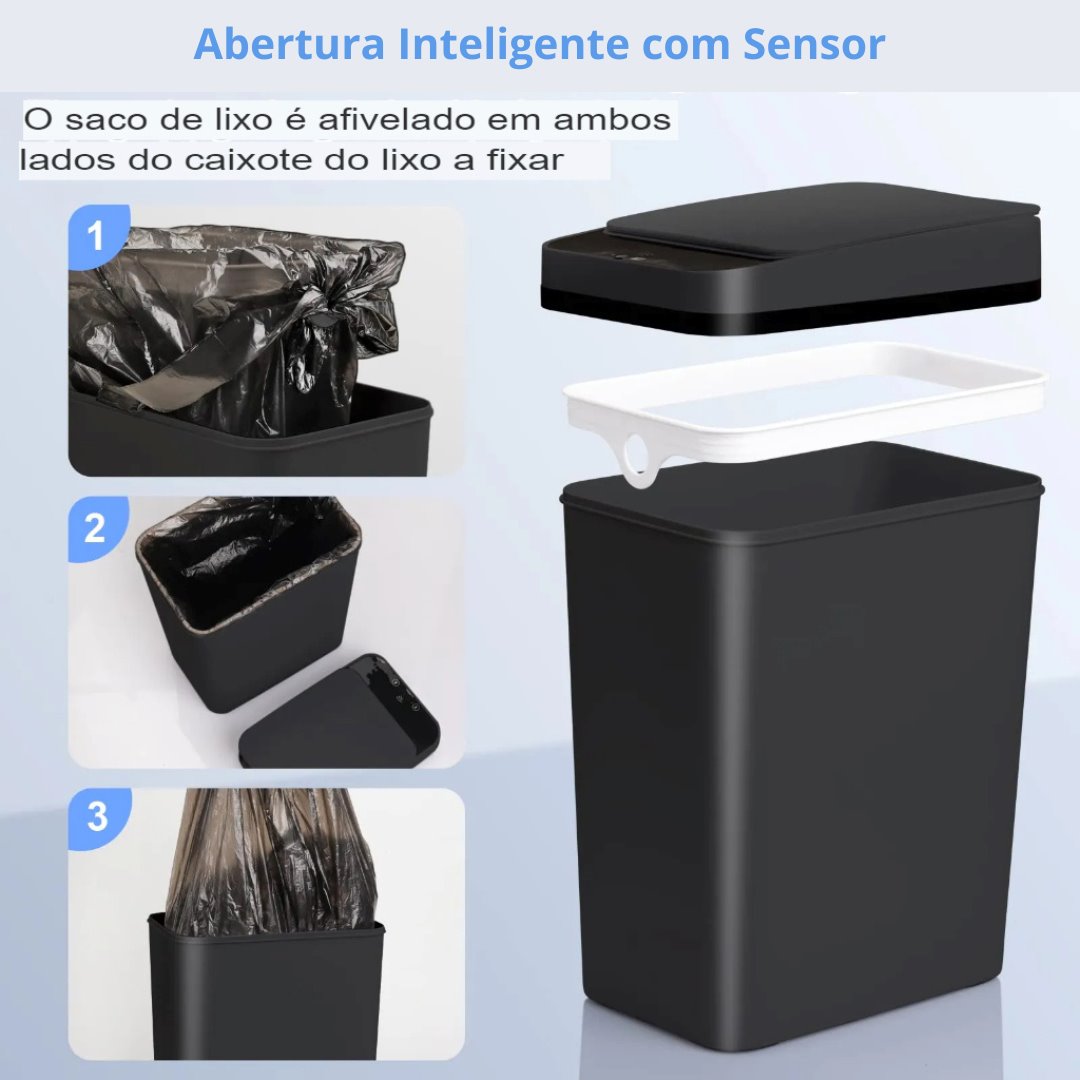 Abertura Inteligente com Sensor

O saco de lixo é afivelado em ambos lados do caixote do lixo a fixar

1

2

3