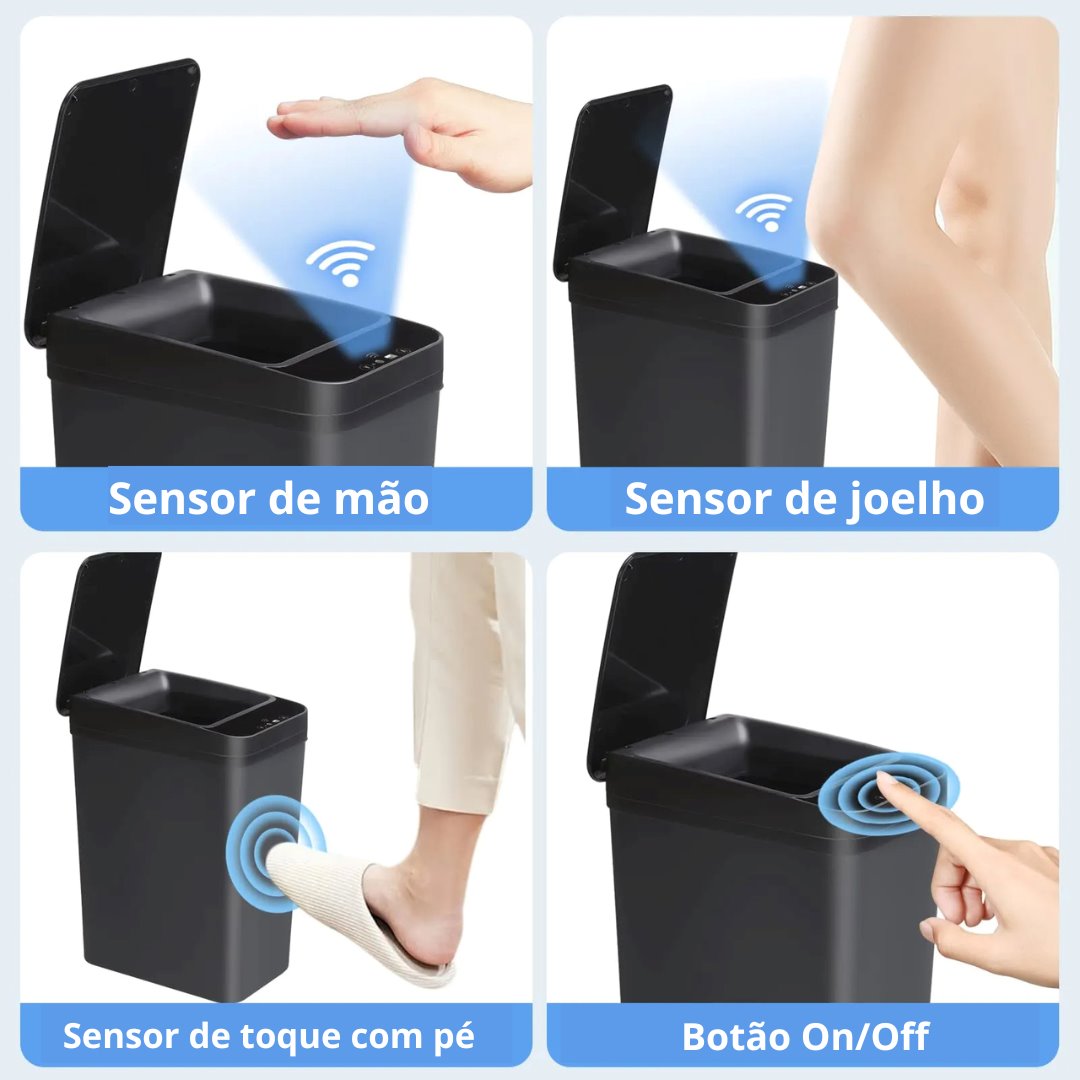 Sensor de mão

Sensor de joelho

Sensor de toque com pé

Botão On/Off