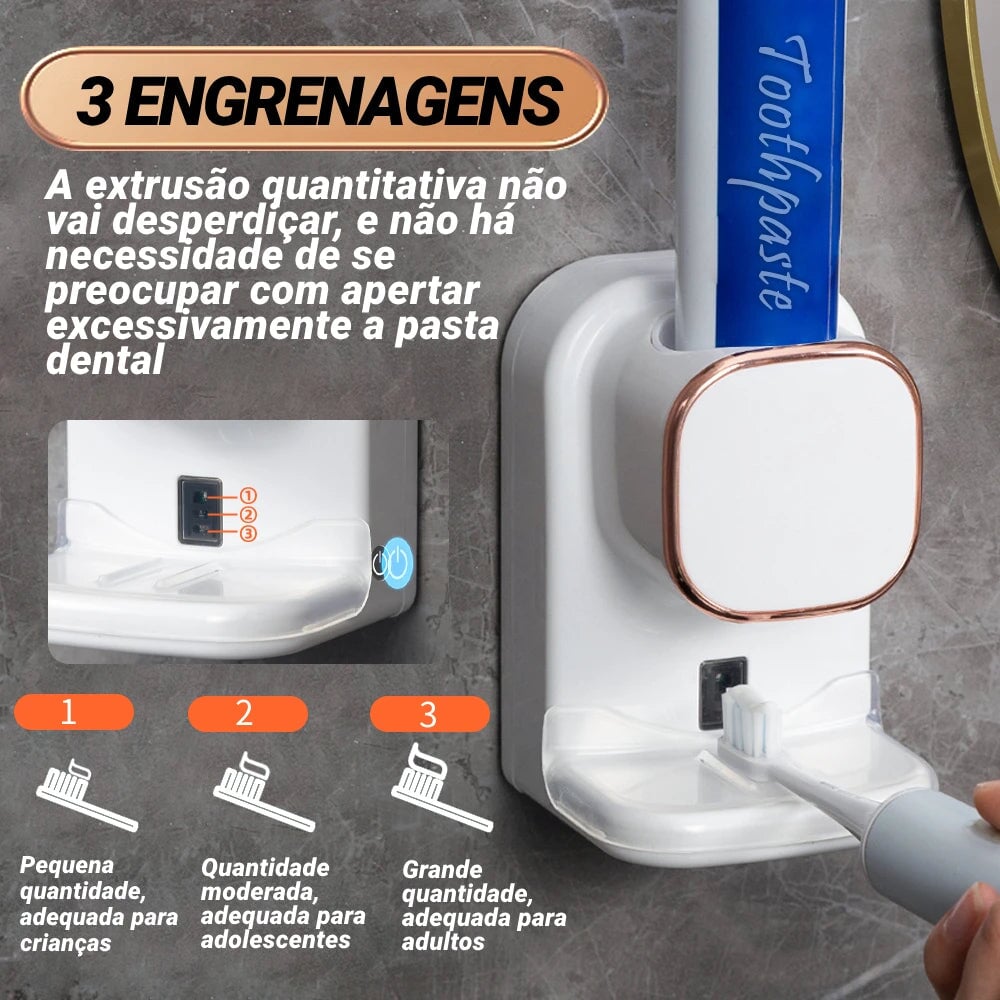 3 ENGRENAGENS

A extrusão quantitativa não vai desperdiçar, e não há necessidade de se preocupar com apertar excessivamente a pasta dental

Toothpaste

①
②
③

1

Pequena quantidade, adequada para crianças

2

Quantidade moderada, adequada para adolescentes

3

Grande quantidade, adequada para adultos