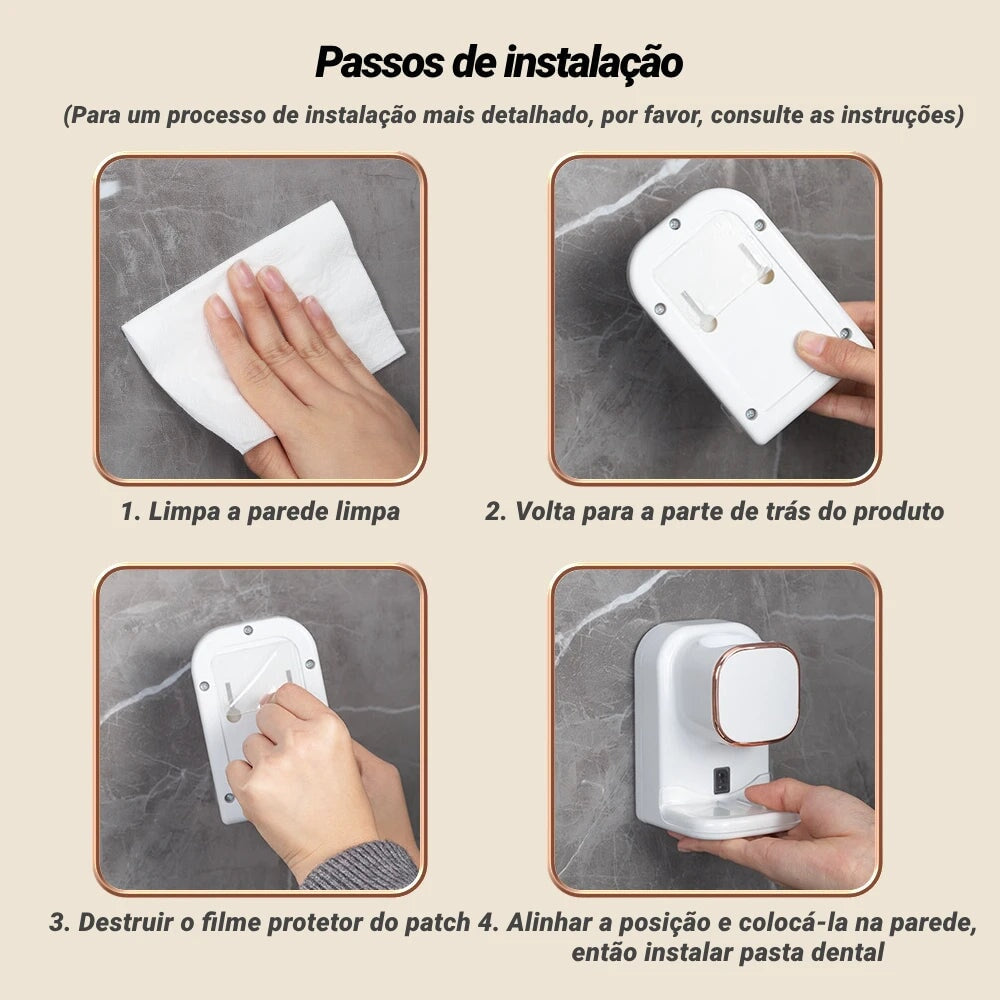 Passos de instalação

(Para um processo de instalação mais detalhado, por favor, consulte as instruções)

1. Limpa a parede limpa

2. Volta para a parte de trás do produto

3. Destruir o filme protetor do patch

4. Alinhar a posição e colocá-la na parede, então instalar pasta dental