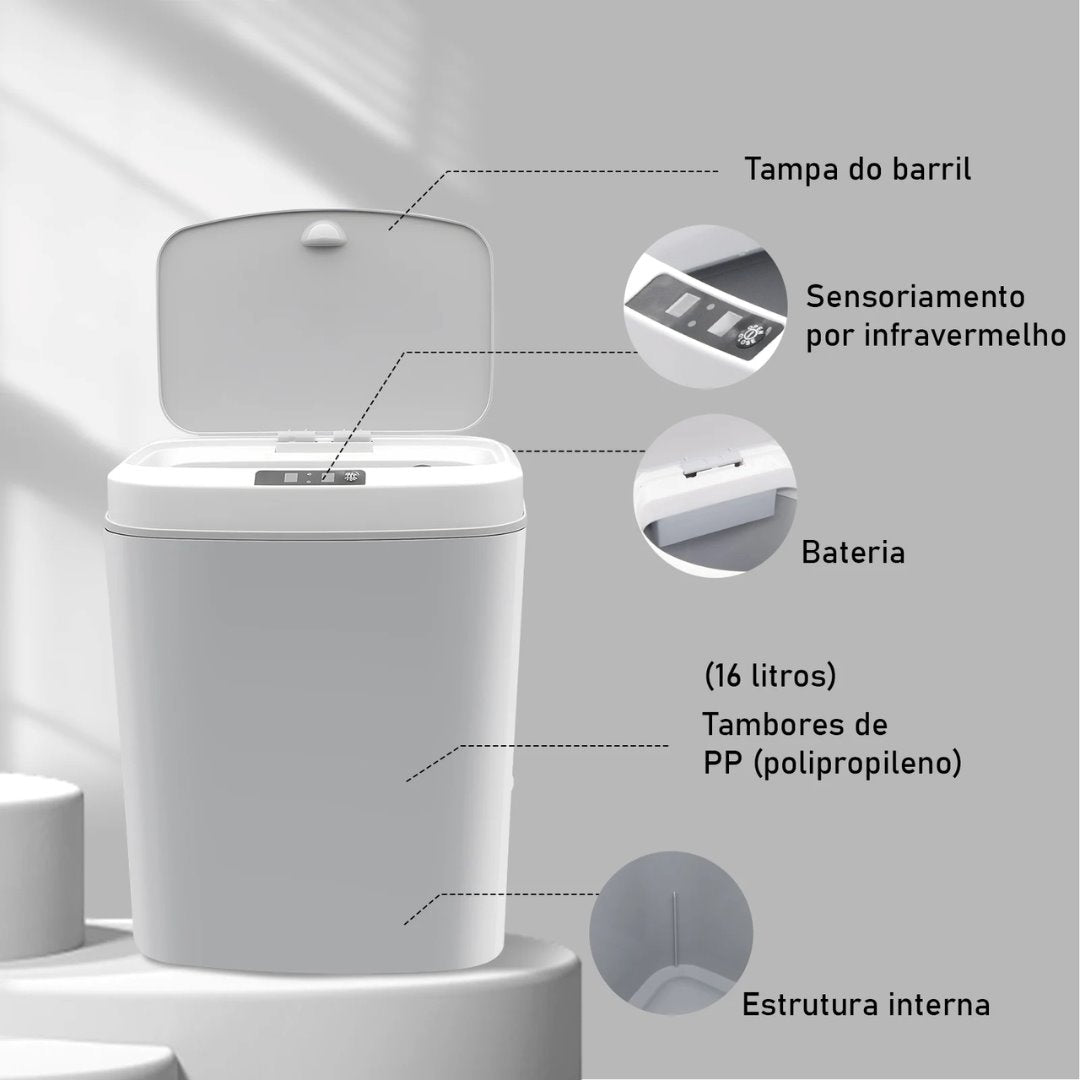 Tampa do barril

Sensoriamento por infravermelho

Bateria

(16 litros)

Tambores de PP (polipropileno)

Estrutura interna