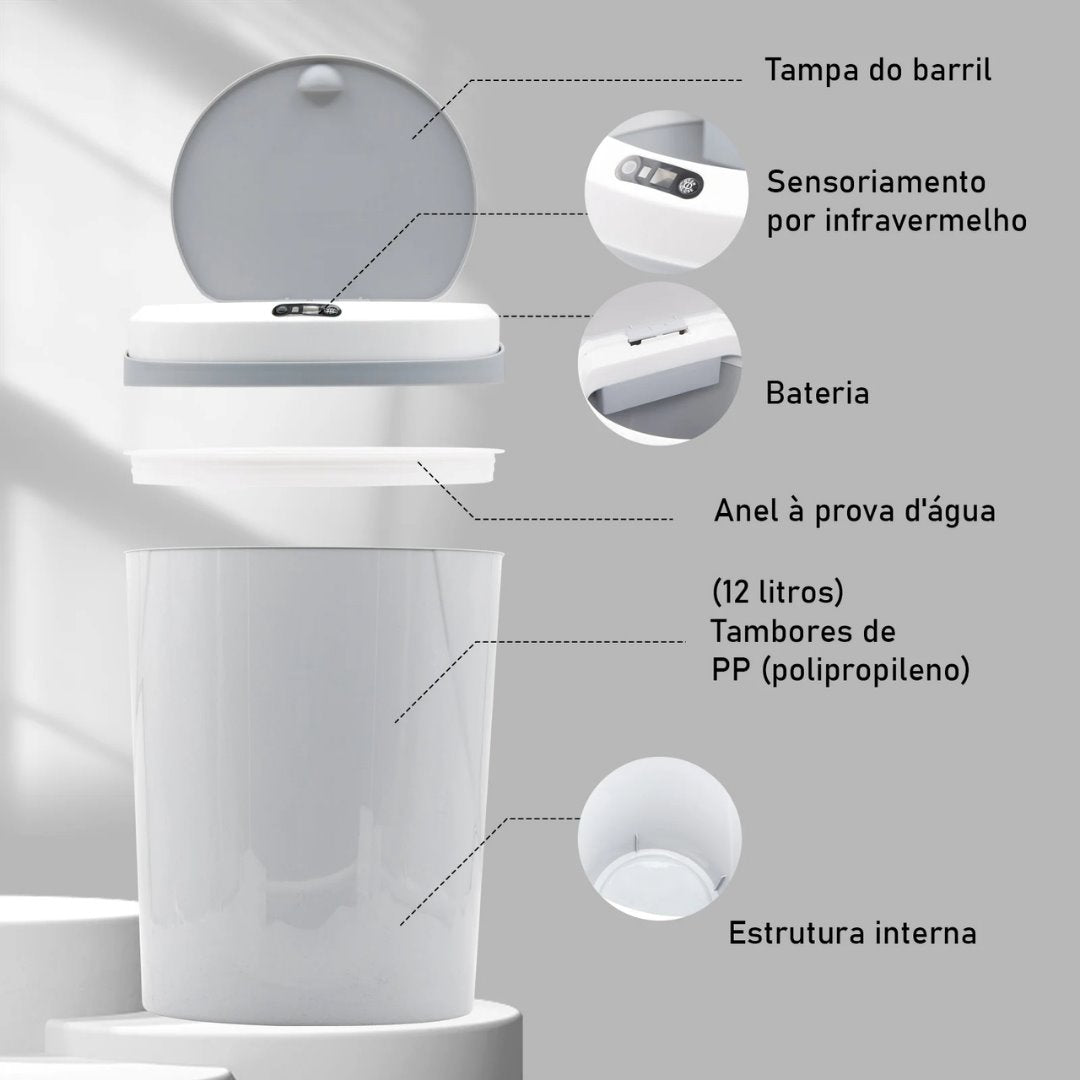 Tampa do barril

Sensoriamento por infravermelho

Bateria

Anel à prova d'água

(12 litros)
Tambores de PP (polipropileno)

Estrutura interna