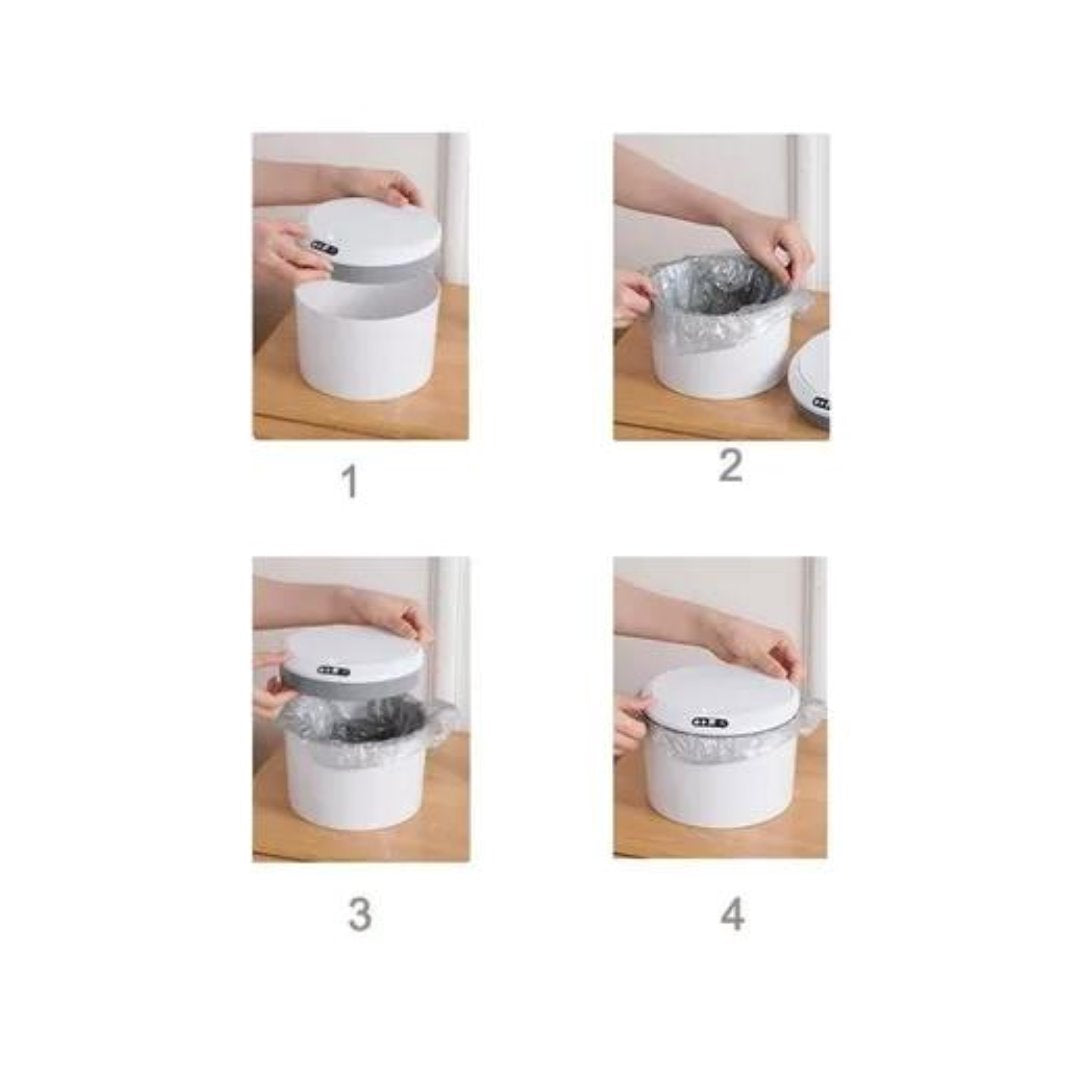 1

2

3

4