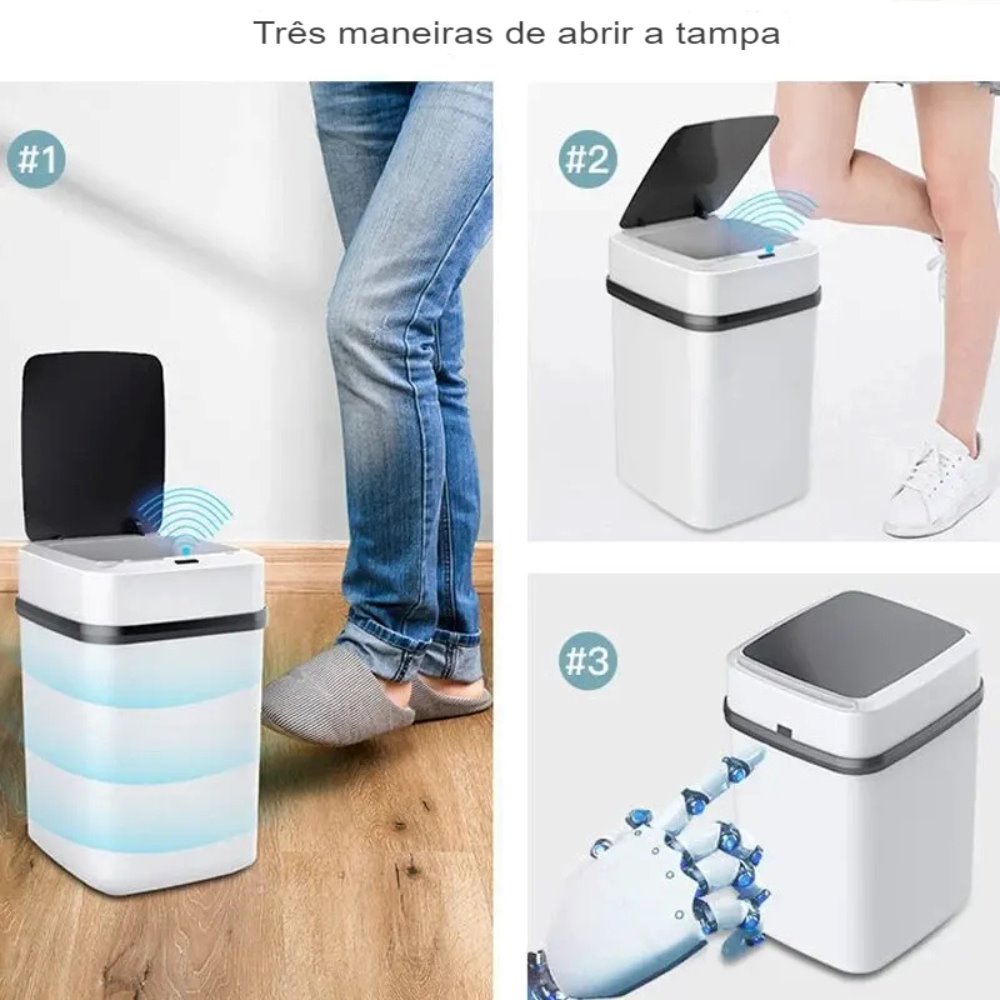 Três maneiras de abrir a tampa

#1

#2

#3