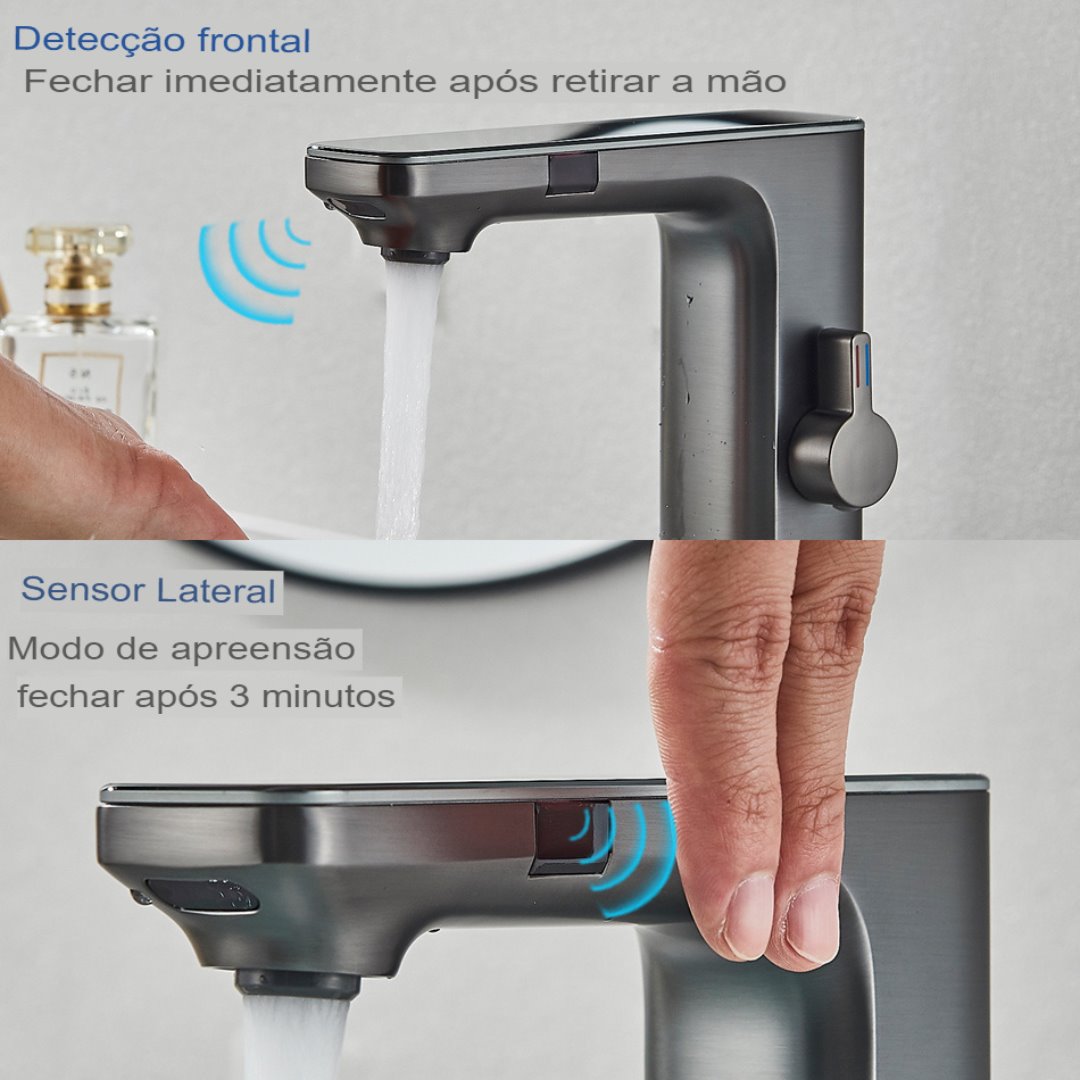 Detecção frontal
Fechar imediatamente após retirar a mão

Sensor Lateral
Modo de apreensão
fechar após 3 minutos