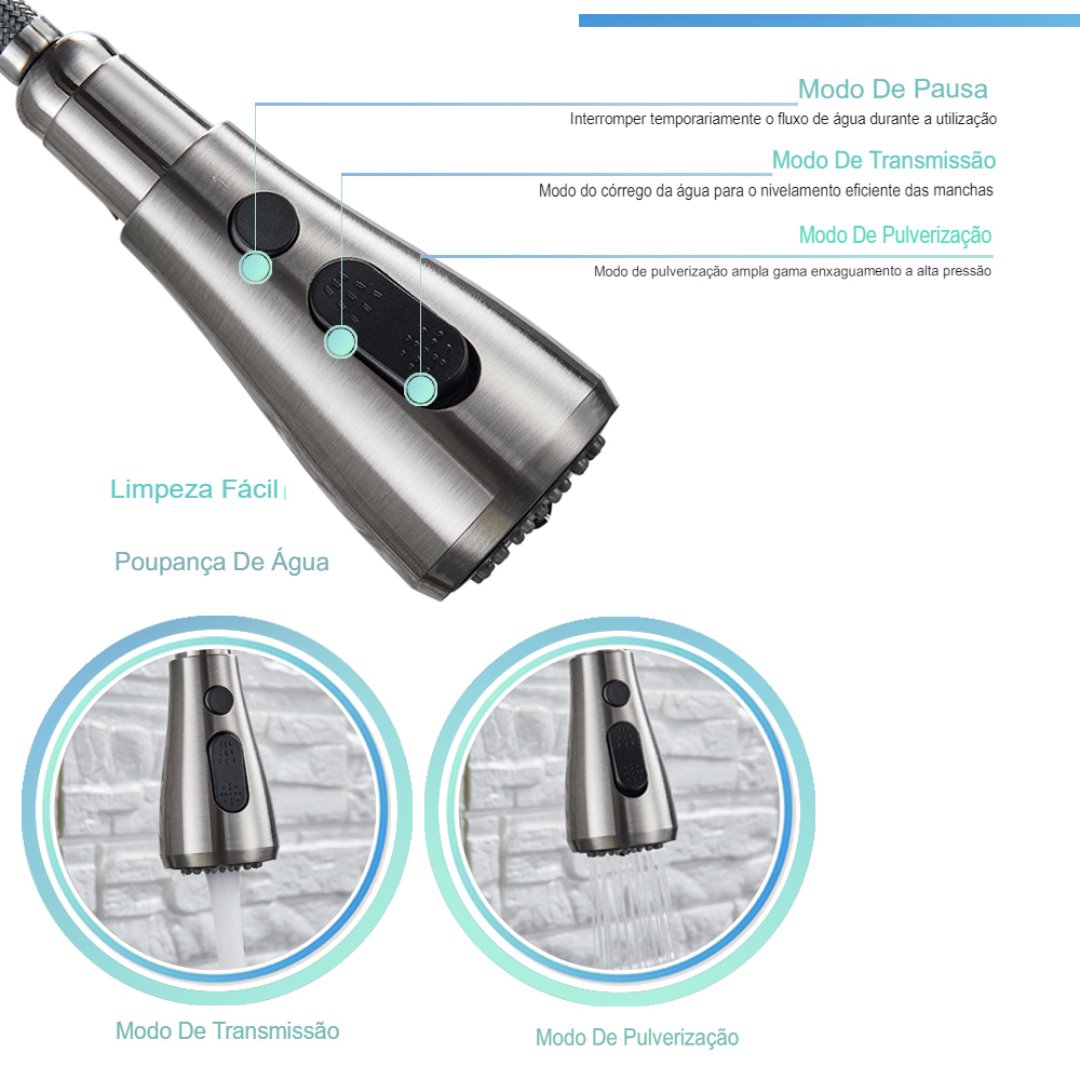 Modo De Pausa
Interromper temporariamente o fluxo de água durante a utilização

Modo De Transmissão
Modo do córrego da água para o nivelamento eficiente das manchas

Modo De Pulverização
Modo de pulverização ampla gama enxaguamento a alta pressão

Limpeza Fácil

Poupança De Água

Modo De Transmissão

Modo De Pulverização