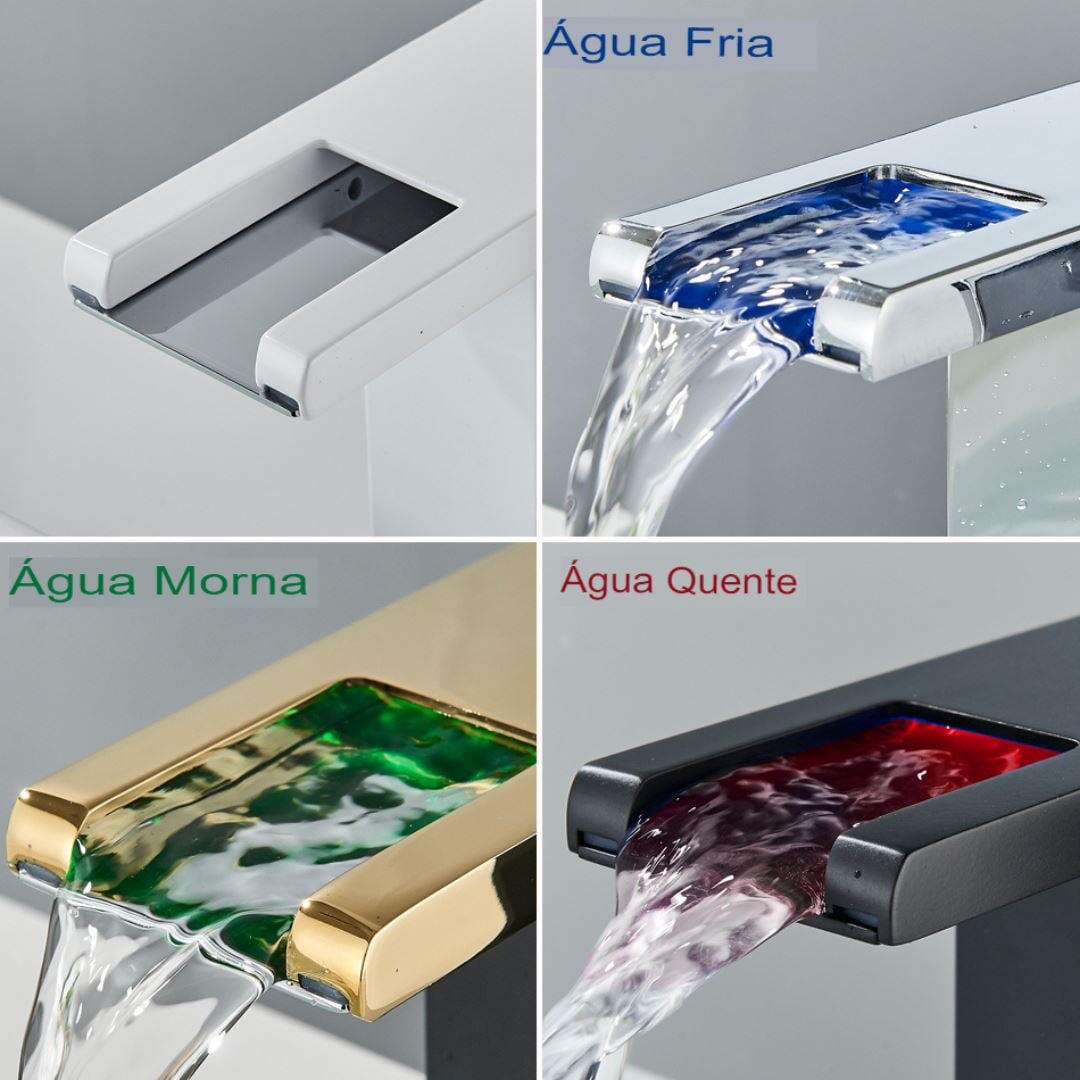 Água Fria

Água Morna

Água Quente