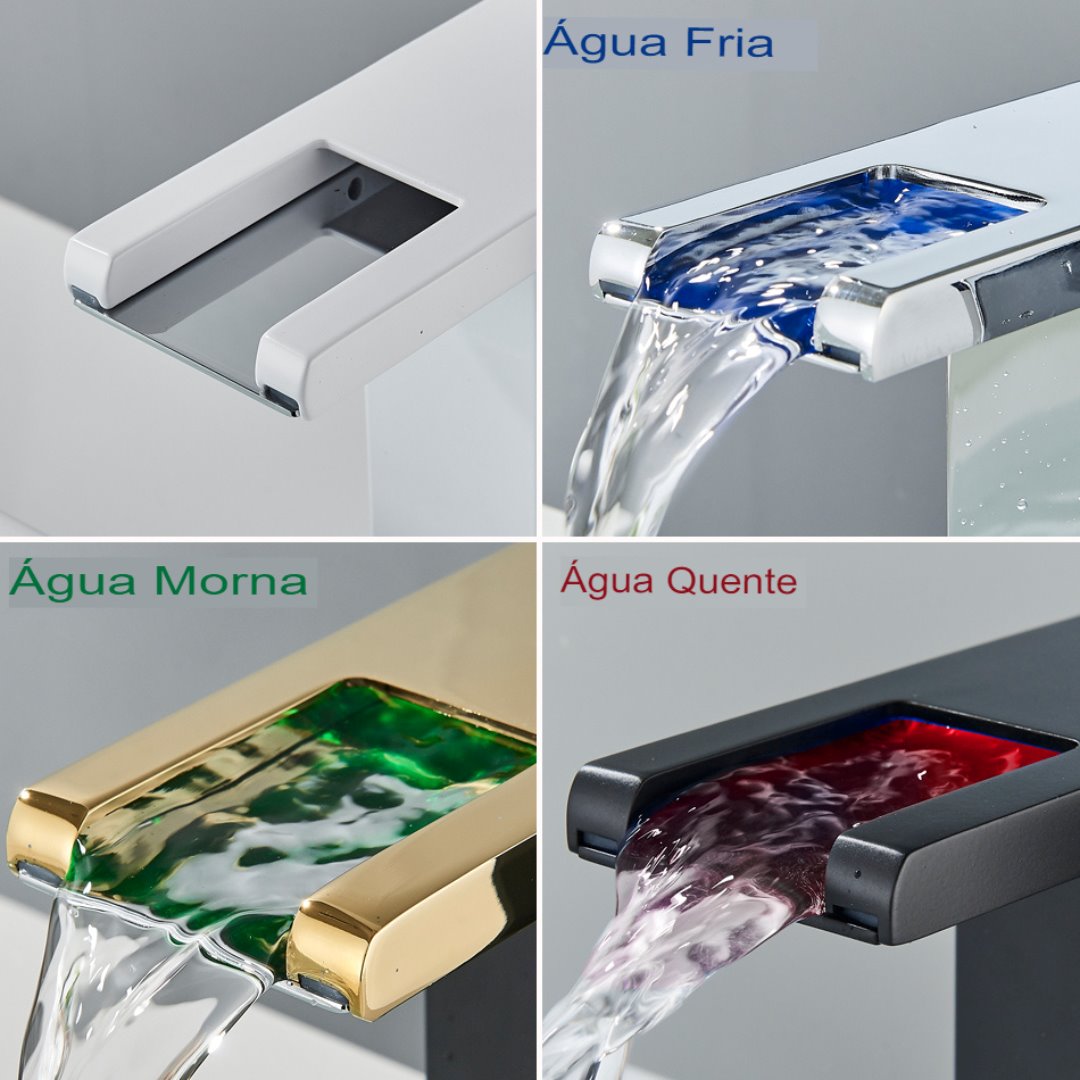 Água Fria

Água Morna

Água Quente